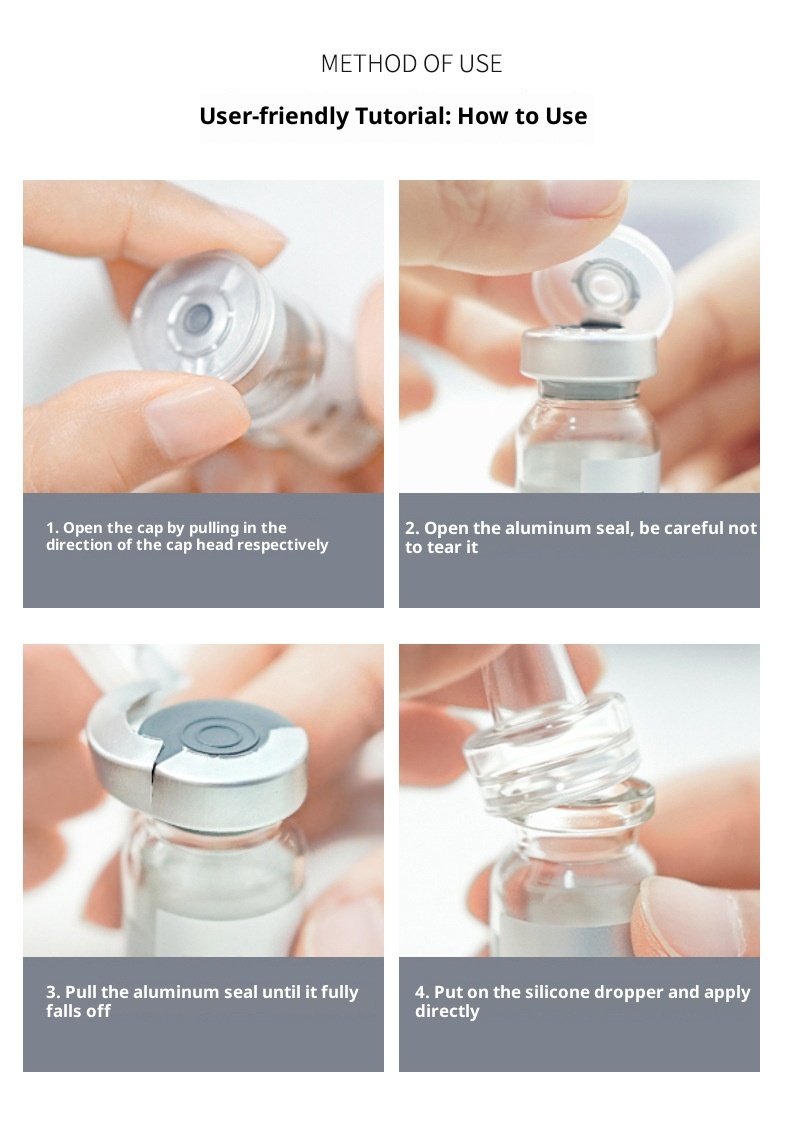 METHOD OF USE

User-friendly Tutorial: How to Use

1. Open the cap by pulling in the direction of the cap head respectively

2. Open the aluminum seal, be careful not to tear it

3. Pull the aluminum seal until it fully falls off

4. Put on the silicone dropper and apply directly